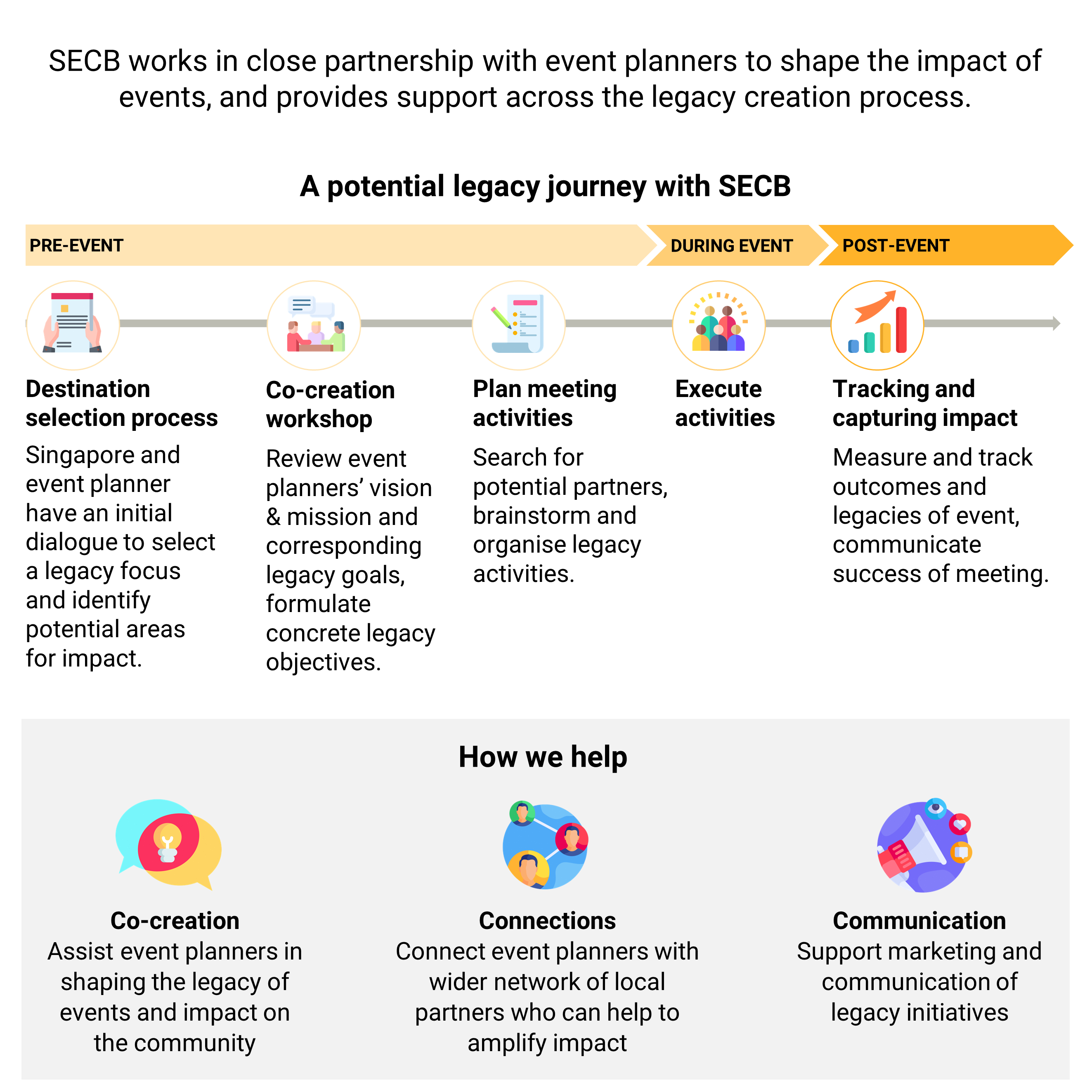 SECB works in close partnership with event planners to shape the impact of events, and provides support across the legacy creation process.

A potential legacy journey with SECB

PRE-EVENT

DURING EVENT

POST-EVENT

Destination selection process

Singapore and event planner have an initial dialogue to select a legacy focus and identify potential areas for impact.

Co-creation workshop

Review event planners' vision & mission and corresponding legacy goals, formulate concrete legacy objectives.

Plan meeting activities

Search for potential partners, brainstorm and organise legacy activities.

Execute activities

Tracking and capturing impact

Measure and track outcomes and legacies of event, communicate success of meeting.

How we help

Co-creation

Assist event planners in shaping the legacy of events and impact on the community

Connections

Connect event planners with wider network of local partners who can help to amplify impact

Communication

Support marketing and communication of legacy initiatives