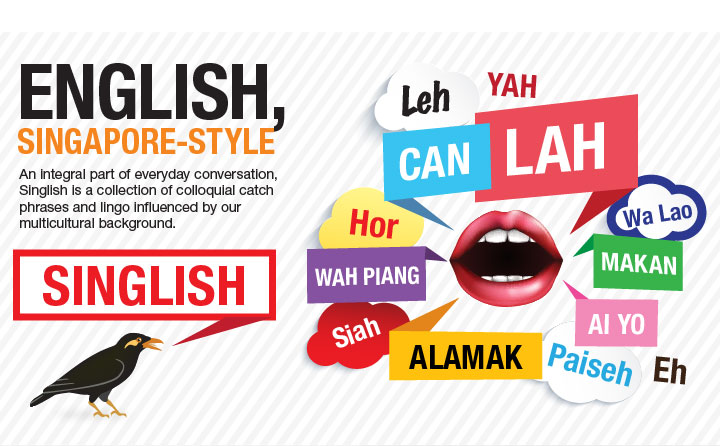 ENGLISH,
SINGAPORE-STYLE

An integral part of everyday conversation, Singlish is a collection of colloquial catch phrases and lingo influenced by our multicultural background.

SINGLISH

Leh
YAH
CAN
LAH
Hor
Wa Lao
WAH PIANG
MAKAN
Siah
AI YO
ALAMAK
Paiseh
Eh